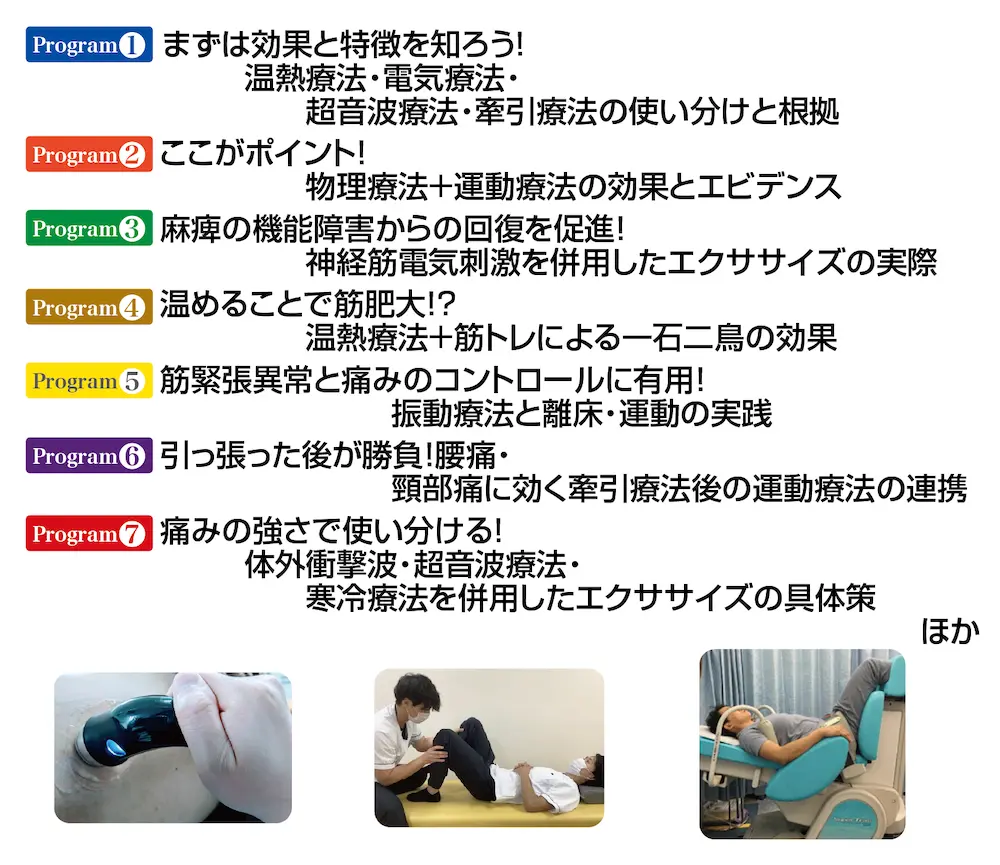 Program❶ まずは効果と特徴を知ろう!
温熱療法・電気療法・
超音波療法・牽引療法の使い分けと根拠

Program❷ ここがポイント!
物理療法+運動療法の効果とエビデンス

Program❸ 麻痺の機能障害からの回復を促進!
神経筋電気刺激を併用したエクササイズの実際

Program❹ 温めることで筋肥大!?
温熱療法+筋トレによる一石二鳥の効果

Program❺ 筋緊張異常と痛みのコントロールに有用!
振動療法と離床・運動の実践

Program❻ 引っ張った後が勝負!腰痛・
頸部痛に効く牽引療法後の運動療法の連携

Program❼ 痛みの強さで使い分ける!
体外衝撃波・超音波療法・
寒冷療法を併用したエクササイズの具体策

ほか