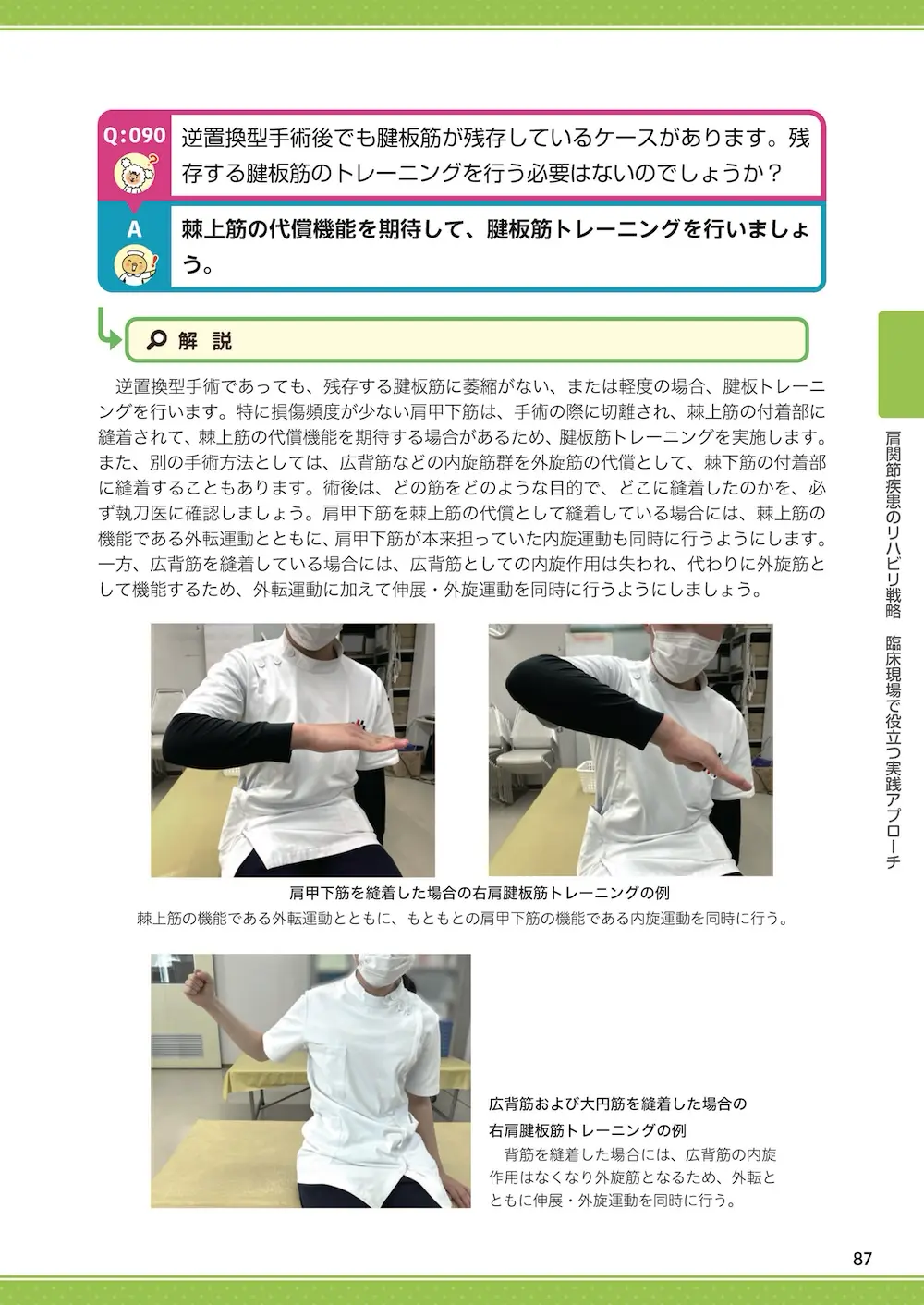 Q:090 逆置換型手術後でも腱板筋が残存しているケースがあります。残存する腱板筋のトレーニングを行う必要はないのでしょうか？

A 棘上筋の代償機能を期待して、腱板筋トレーニングを行いましょう。

解 説

逆置換型手術であっても、残存する腱板筋に萎縮がない、または軽度の場合、腱板トレーニングを行います。特に損傷頻度が少ない肩甲下筋は、手術の際に切離され、棘上筋の付着部に縫着されて、棘上筋の代償機能を期待する場合があるため、腱板筋トレーニングを実施します。また、別の手術方法としては、広背筋などの内旋筋群を外旋筋の代償として、棘下筋の付着部に縫着することもあります。術後は、どの筋をどのような目的で、どこに縫着したのかを、必ず執刀医に確認しましょう。肩甲下筋を棘上筋の代償として縫着している場合には、棘上筋の機能である外転運動とともに、肩甲下筋が本来担っていた内旋運動も同時に行うようにします。一方、広背筋を縫着している場合には、広背筋としての内旋作用は失われ、代わりに外旋筋として機能するため、外転運動に加えて伸展・外旋運動を同時に行うようにしましょう。

肩甲下筋を縫着した場合の右肩腱板筋トレーニングの例
棘上筋の機能である外転運動とともに、もともとの肩甲下筋の機能である内旋運動を同時に行う。

広背筋および大円筋を縫着した場合の右肩腱板筋トレーニングの例
背筋を縫着した場合には、広背筋の内旋作用はなくなり外旋筋となるため、外転とともに伸展・外旋運動を同時に行う。

肩関節疾患のリハビリ戦略 臨床現場で役立つ実践アプローチ

87