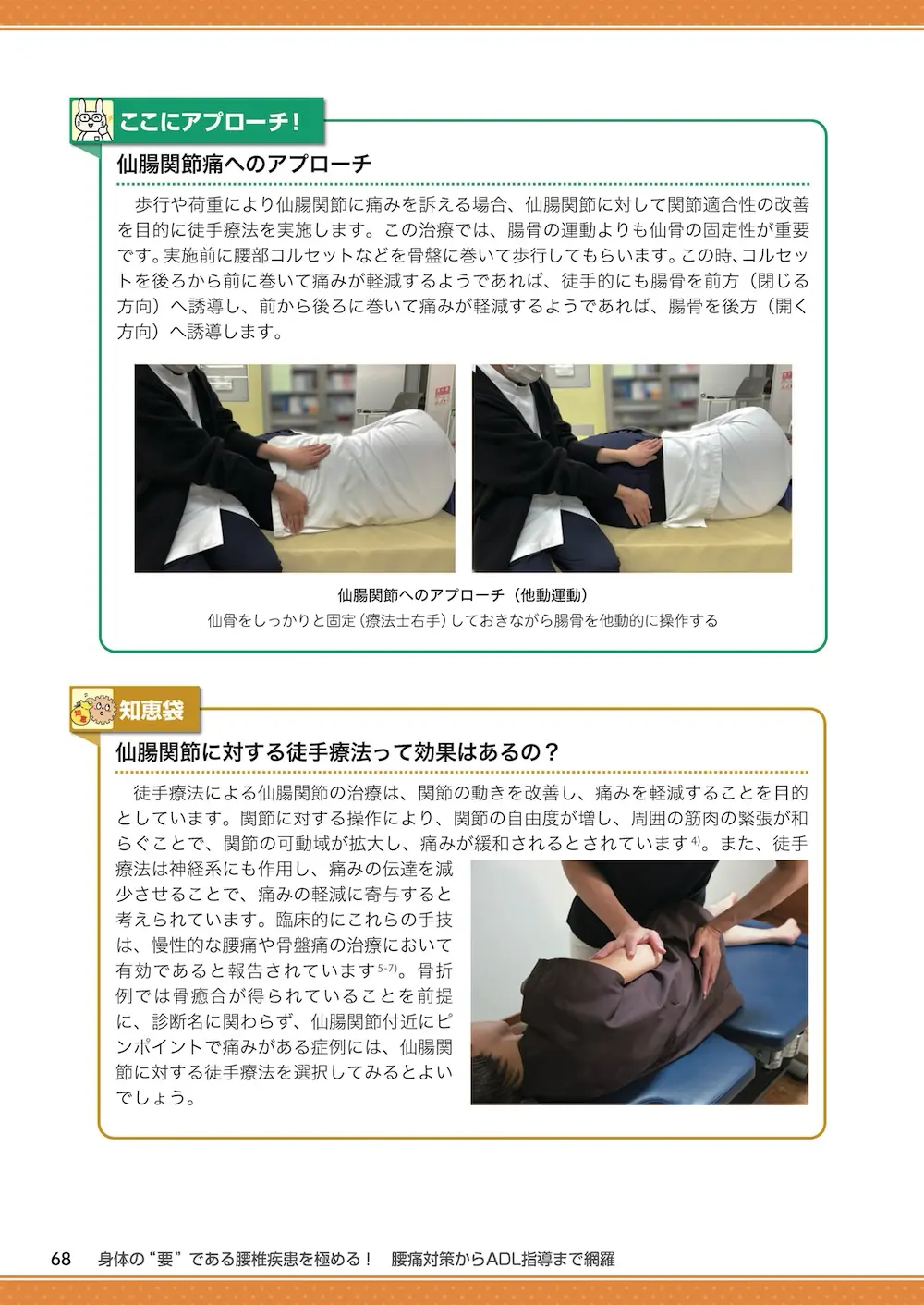 ここにアプローチ！

仙腸関節痛へのアプローチ

歩行や荷重により仙腸関節に痛みを訴える場合、仙腸関節に対して関節適合性の改善を目的に徒手療法を実施します。この治療では、腸骨の運動よりも仙骨の固定性が重要です。実施前に腰部コルセットなどを骨盤に巻いて歩行してもらいます。この時、コルセットを後ろから前に巻いて痛みが軽減するようであれば、徒手的にも腸骨を前方（閉じる方向）へ誘導し、前から後ろに巻いて痛みが軽減するようであれば、腸骨を後方（開く方向）へ誘導します。

仙腸関節へのアプローチ（他動運動）
仙骨をしっかりと固定（療法士右手）しておきながら腸骨を他動的に操作する

知恵袋

仙腸関節に対する徒手療法って効果はあるの？

徒手療法による仙腸関節の治療は、関節の動きを改善し、痛みを軽減することを目的としています。関節に対する操作により、関節の自由度が増し、周囲の筋肉の緊張が和らぐことで、関節の可動域が拡大し、痛みが緩和されるとされています$^{4)}$。また、徒手療法は神経系にも作用し、痛みの伝達を減少させることで、痛みの軽減に寄与すると考えられています。臨床的にこれらの手技は、慢性的な腰痛や骨盤痛の治療において有効であると報告されています$^{5\text{-}7)}$。骨折例では骨癒合が得られていることを前提に、診断名に関わらず、仙腸関節付近にピンポイントで痛みがある症例には、仙腸関節に対する徒手療法を選択してみるとよいでしょう。

68 身体の“要”である腰椎疾患を極める！ 腰痛対策からADL指導まで網羅